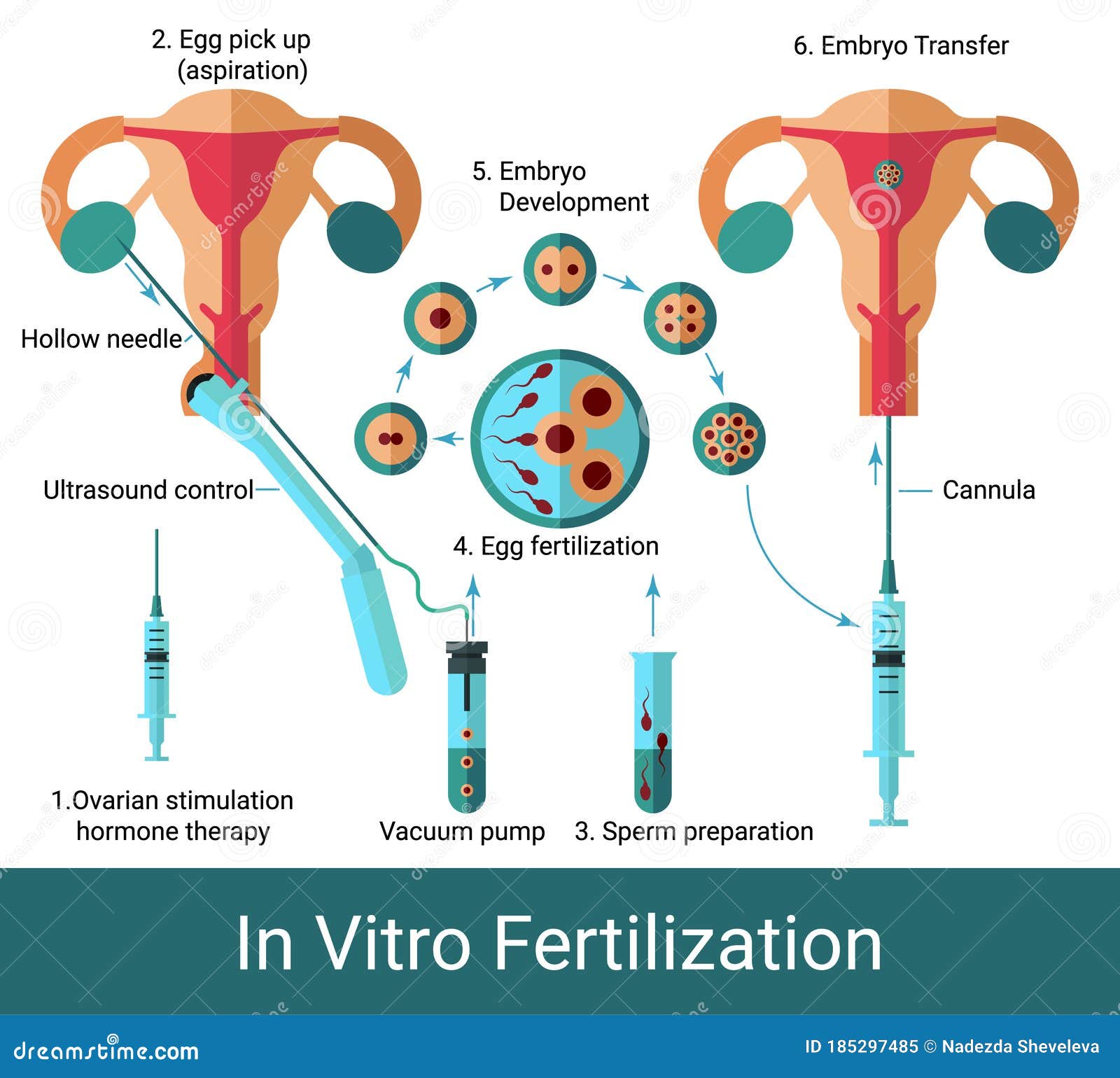 2. Egg pick up (aspiration)

6. Embryo Transfer

5. Embryo Development

Hollow needle

Ultrasound control

Cannula

4. Egg fertilization

1.Ovarian stimulation hormone therapy

Vacuum pump

3. Sperm preparation

In Vitro Fertilization

dreamstime.com

ID 185297485 © Nadezda Sheveleva